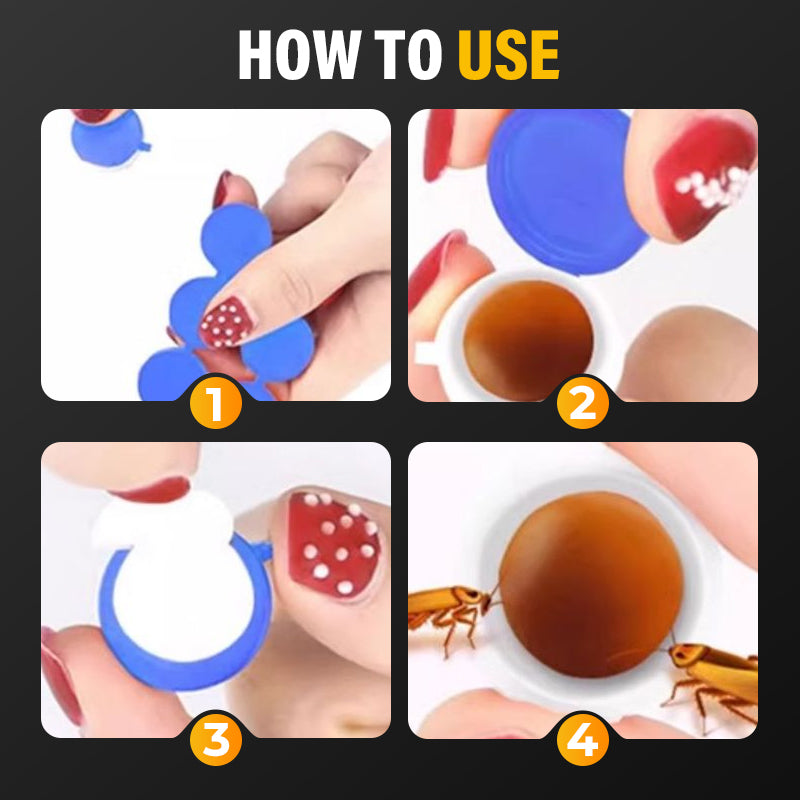 HOW TO USE

1

2

3

4