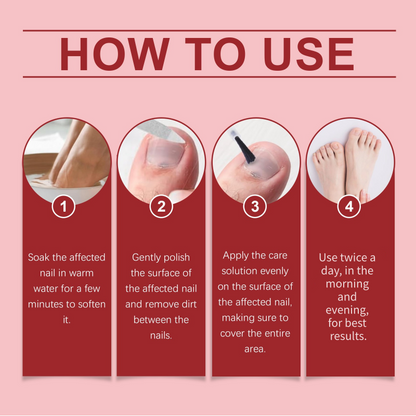 HOW TO USE

1

Soak the affected nail in warm water for a few minutes to soften it.

2

Gently polish the surface of the affected nail and remove dirt between the nails.

3

Apply the care solution evenly on the surface of the affected nail, making sure to cover the entire area.

4

Use twice a day, in the morning and evening, for best results.