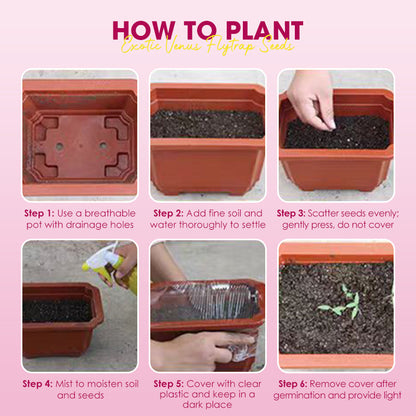 HOW TO PLANT
Exotic Venus Flytrap Seeds

Step 1: Use a breathable pot with drainage holes

Step 2: Add fine soil and water thoroughly to settle

Step 3: Scatter seeds evenly; gently press, do not cover

Step 4: Mist to moisten soil and seeds

Step 5: Cover with clear plastic and keep in a dark place

Step 6: Remove cover after germination and provide light